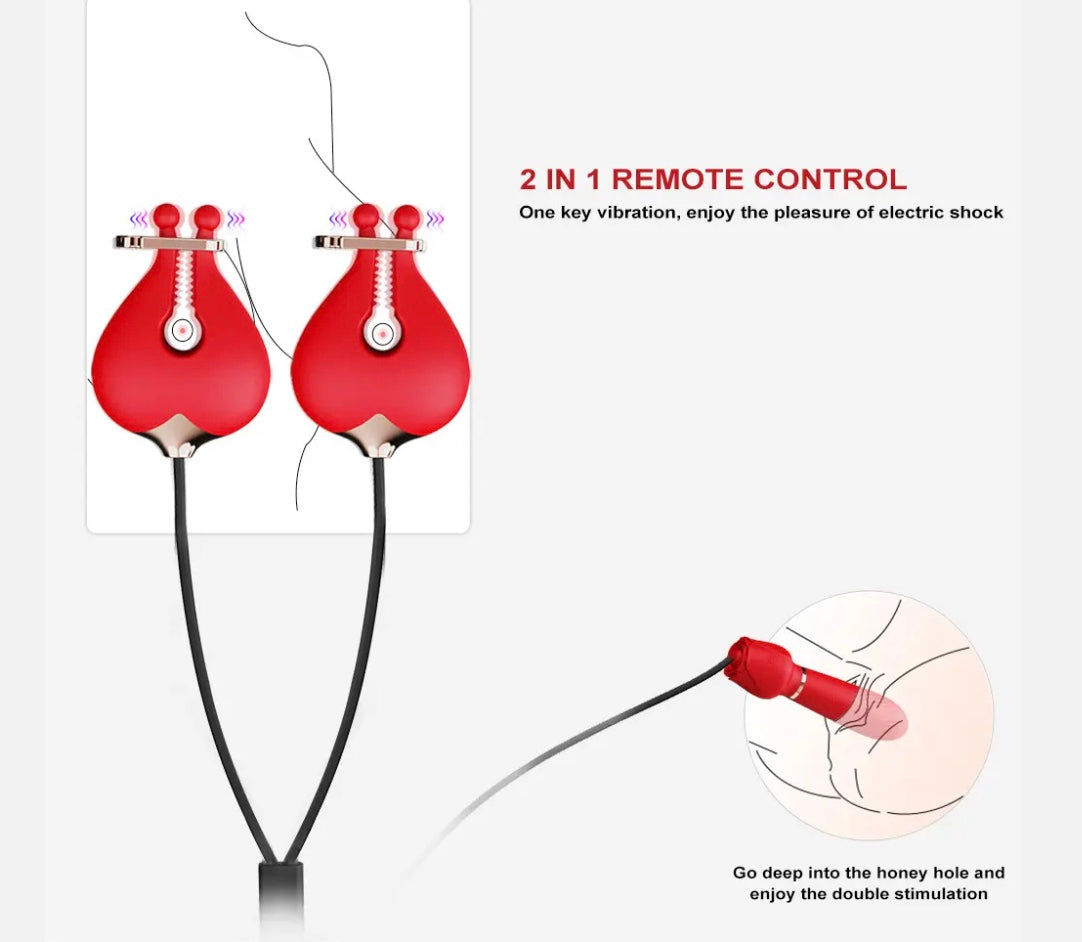 2 IN 1 REMOTE CONTROL
One key vibration, enjoy the pleasure of electric shock

Go deep into the honey hole and enjoy the double stimulation